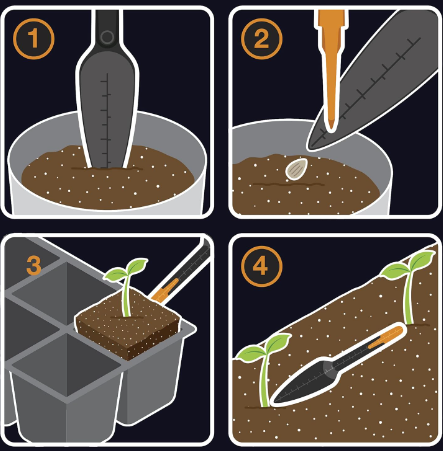 1

2

3

4